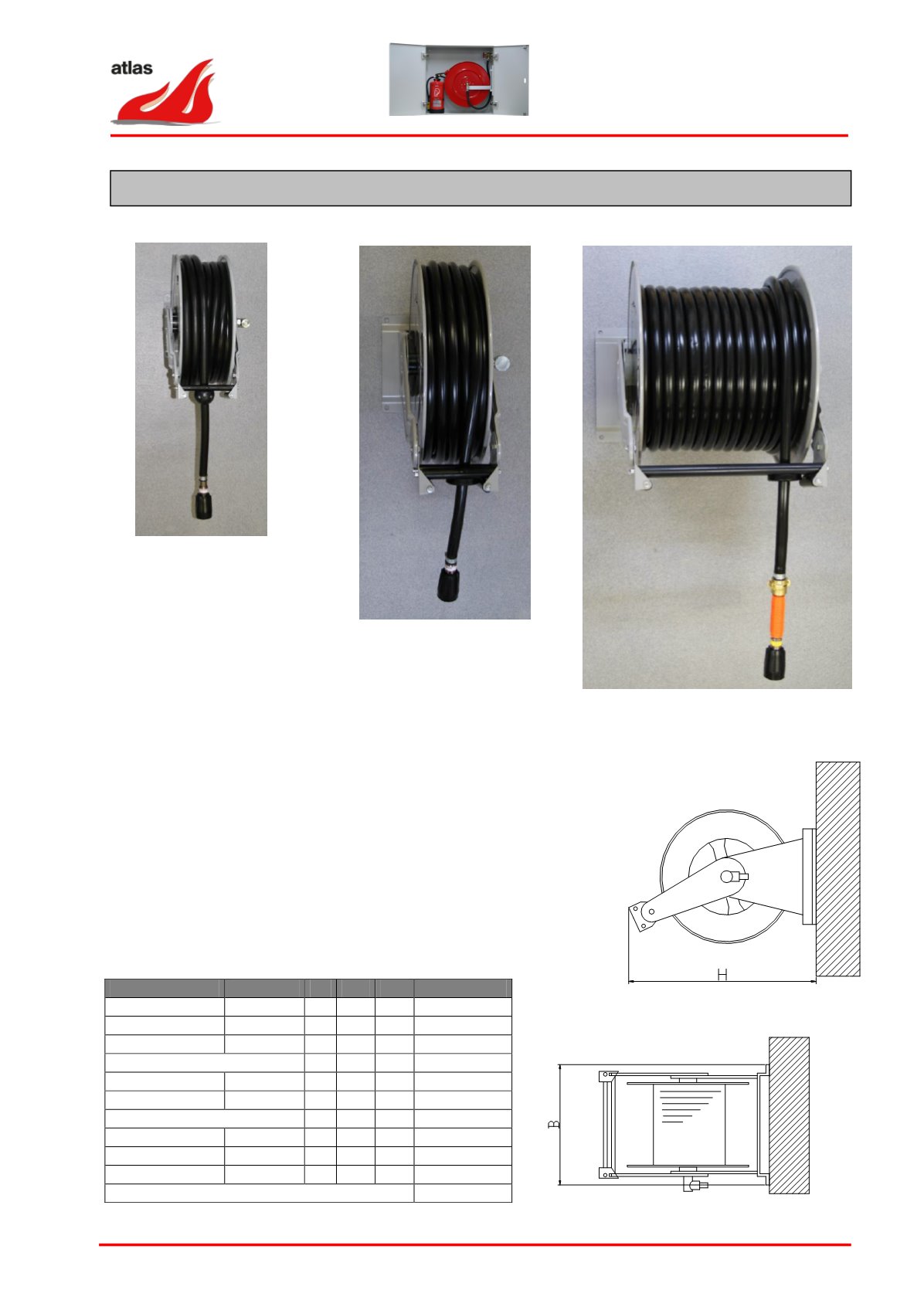 atlas

H

B